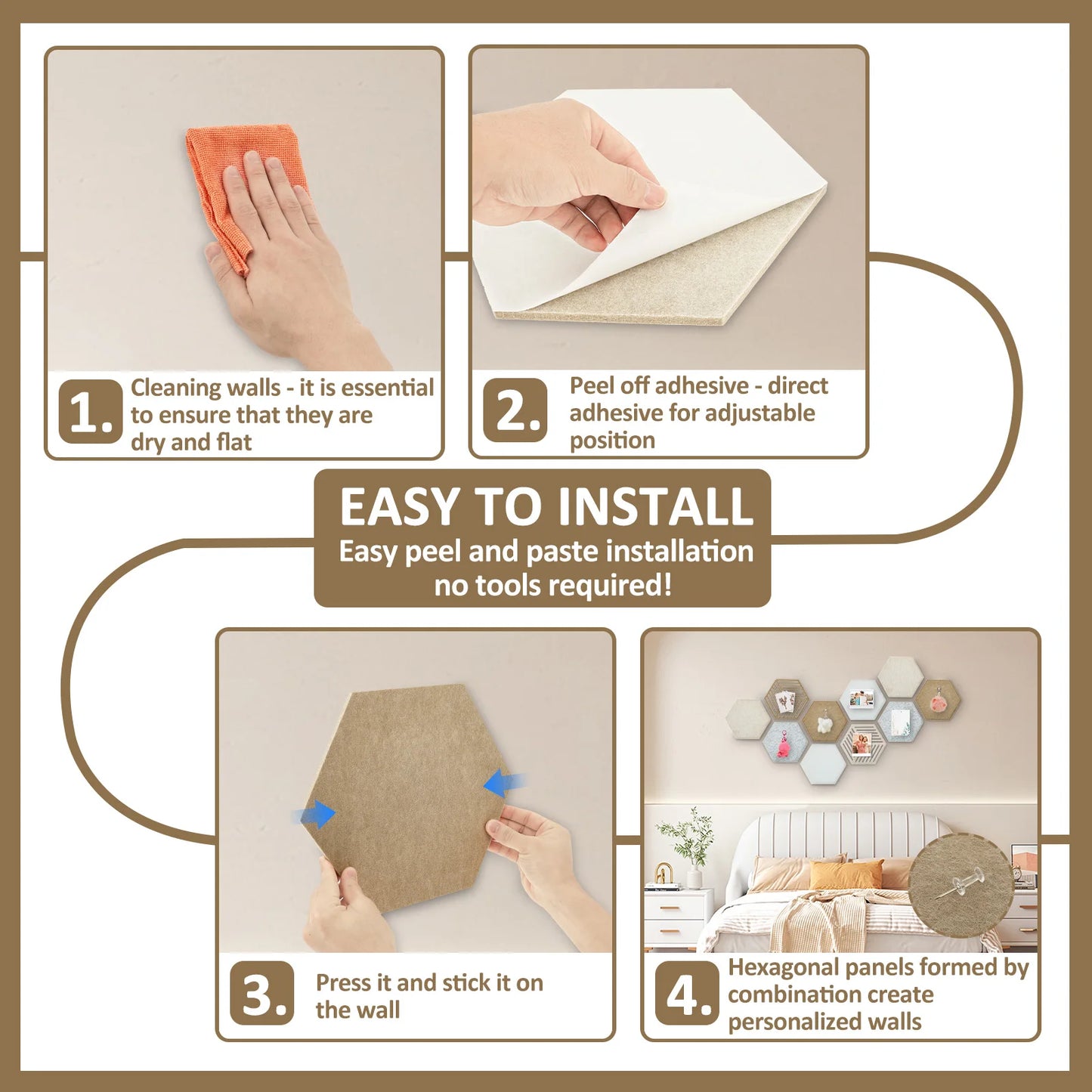 1. Cleaning walls - it is essential to ensure that they are dry and flat

2. Peel off adhesive - direct adhesive for adjustable position

EASY TO INSTALL
Easy peel and paste installation no tools required!

3. Press it and stick it on the wall

4. Hexagonal panels formed by combination create personalized walls